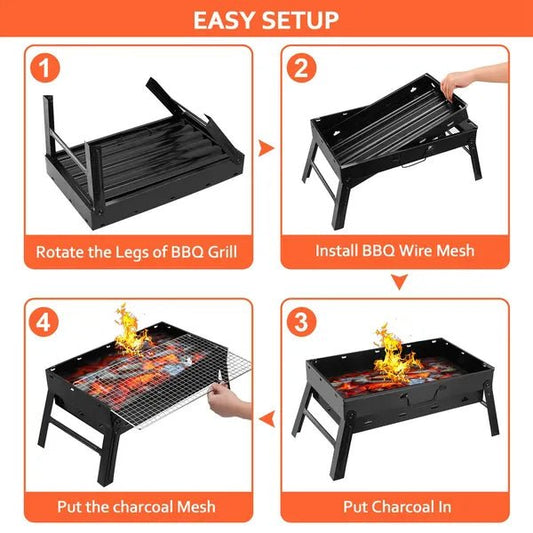 EASY SETUP

1

Rotate the Legs of BBQ Grill

2

Install BBQ Wire Mesh

3

Put Charcoal In

4

Put the charcoal Mesh