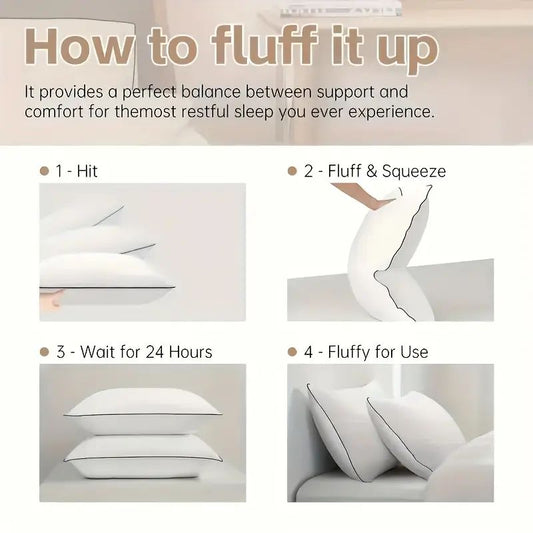 How to fluff it up

It provides a perfect balance between support and comfort for themost restful sleep you ever experience.

1 - Hit

2 - Fluff & Squeeze

3 - Wait for 24 Hours

4 - Fluffy for Use