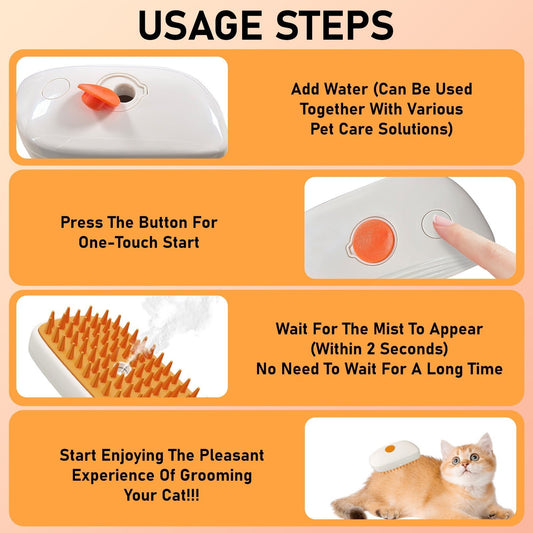 USAGE STEPS

Add Water (Can Be Used Together With Various Pet Care Solutions)

Press The Button For One-Touch Start

Wait For The Mist To Appear (Within 2 Seconds) No Need To Wait For A Long Time

Start Enjoying The Pleasant Experience Of Grooming Your Cat!!!