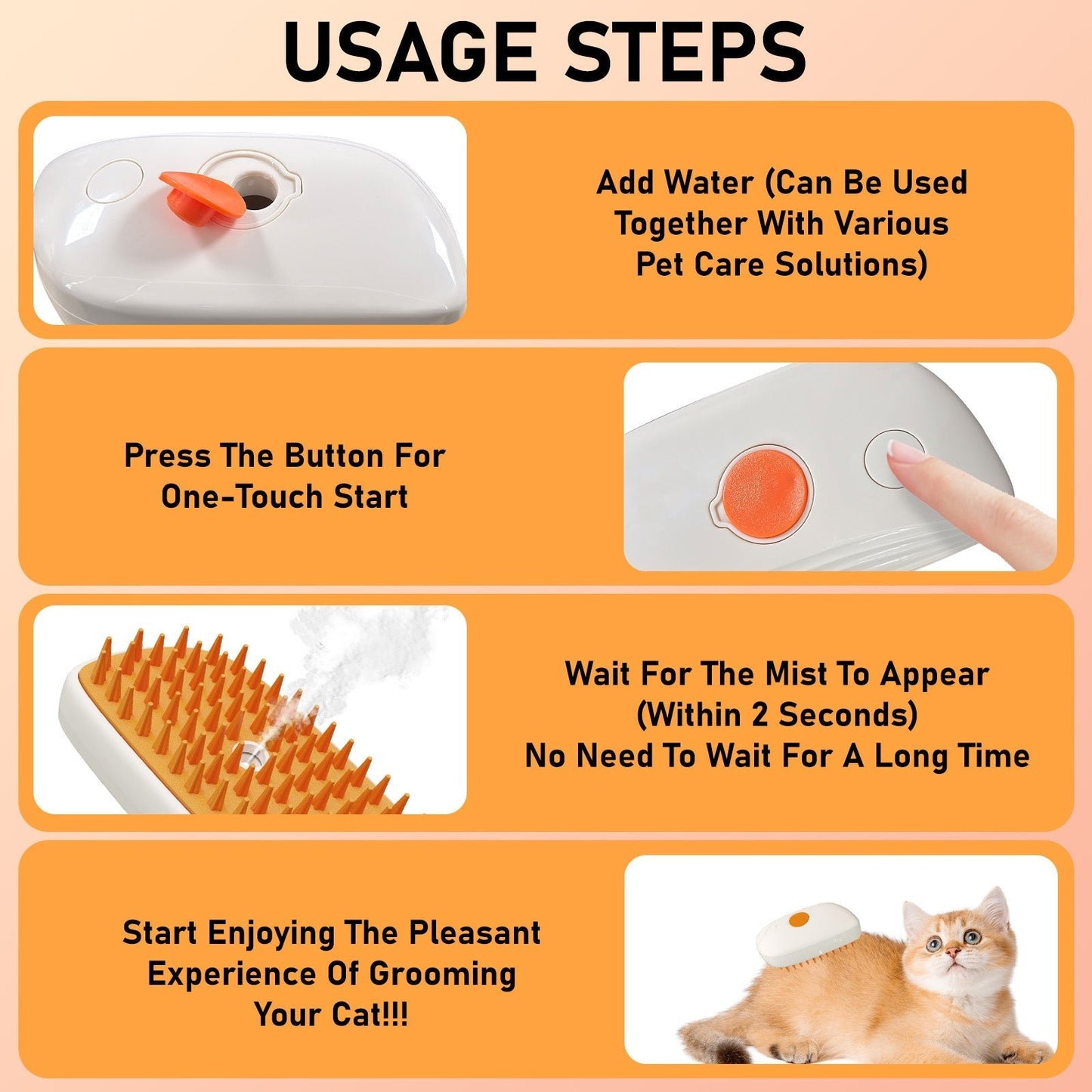 USAGE STEPS

Add Water (Can Be Used Together With Various Pet Care Solutions)

Press The Button For One-Touch Start

Wait For The Mist To Appear (Within 2 Seconds) No Need To Wait For A Long Time

Start Enjoying The Pleasant Experience Of Grooming Your Cat!!!