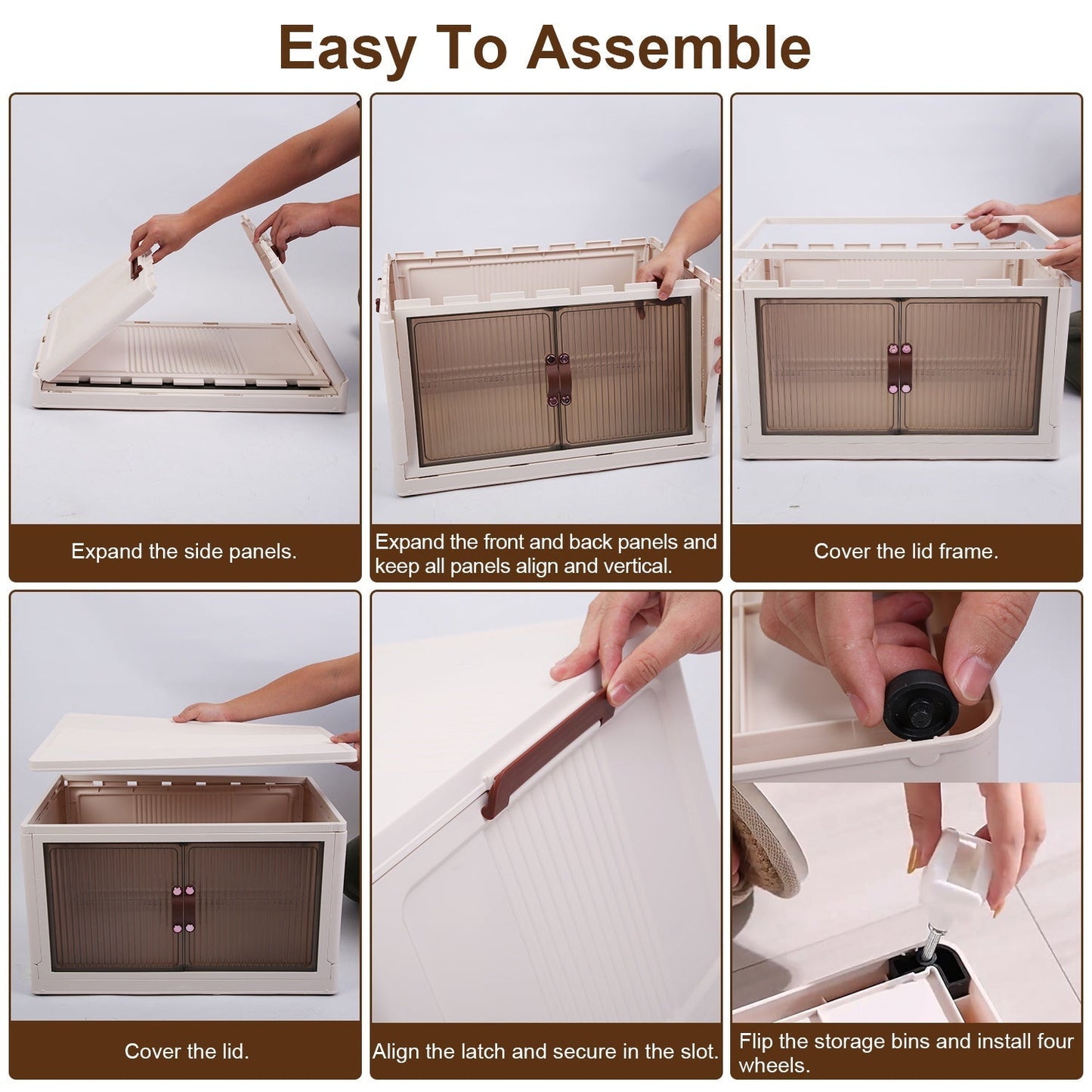 Easy To Assemble

Expand the side panels.

Expand the front and back panels and keep all panels align and vertical.

Cover the lid frame.

Cover the lid.

Align the latch and secure in the slot.

Flip the storage bins and install four wheels.