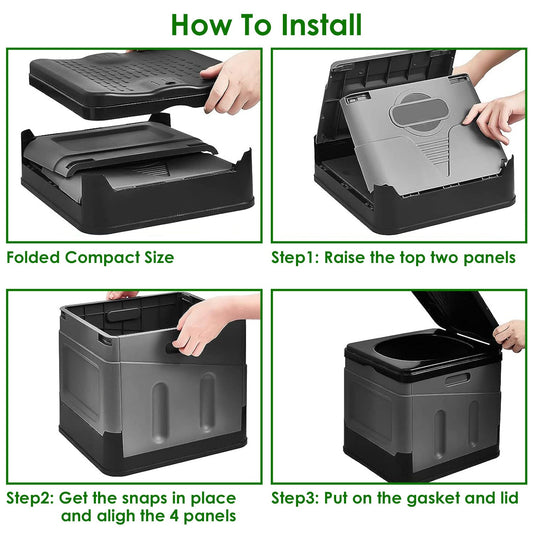 How To Install

Folded Compact Size

Step1: Raise the top two panels

Step2: Get the snaps in place and aligh the 4 panels

Step3: Put on the gasket and lid