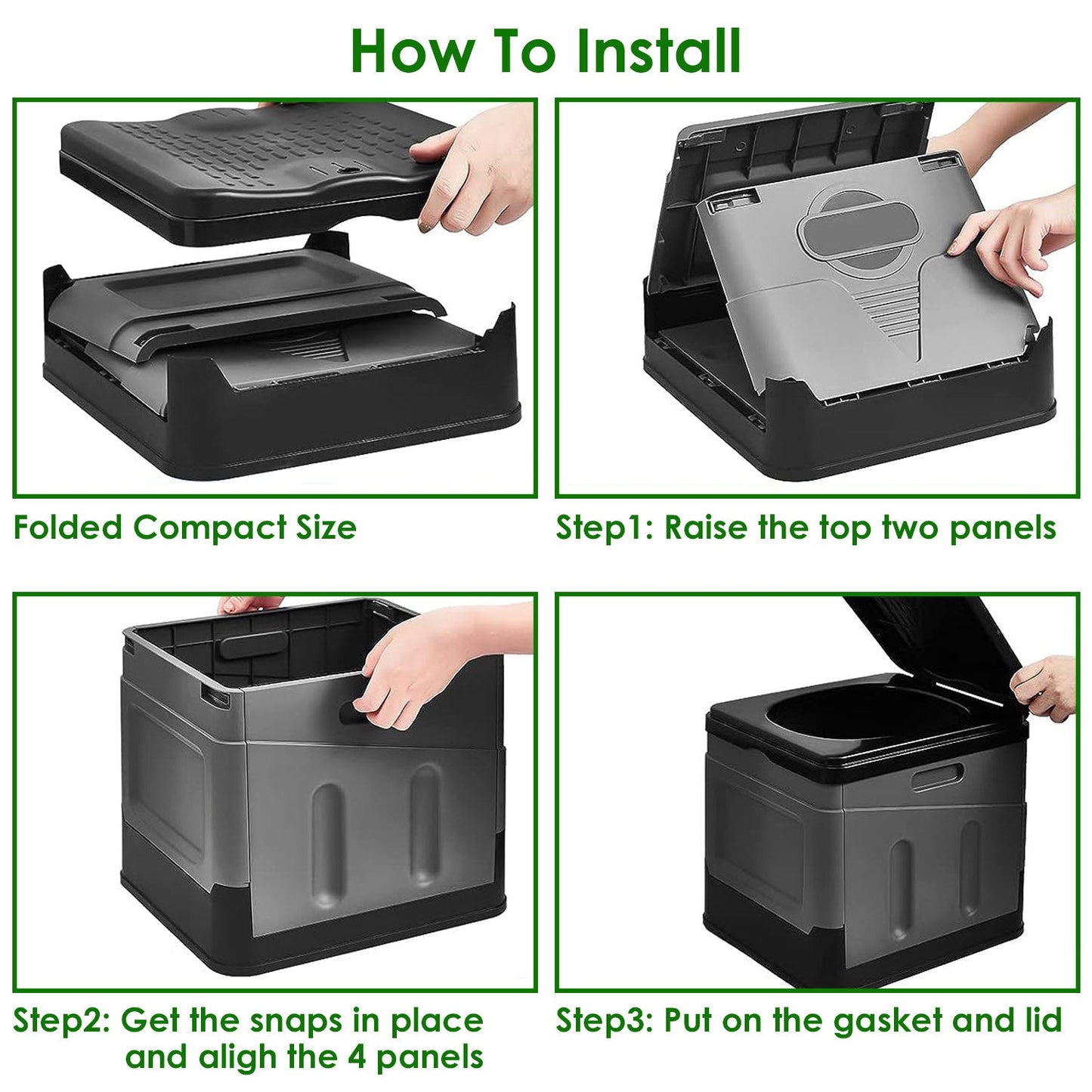 How To Install

Folded Compact Size

Step1: Raise the top two panels

Step2: Get the snaps in place and aligh the 4 panels

Step3: Put on the gasket and lid