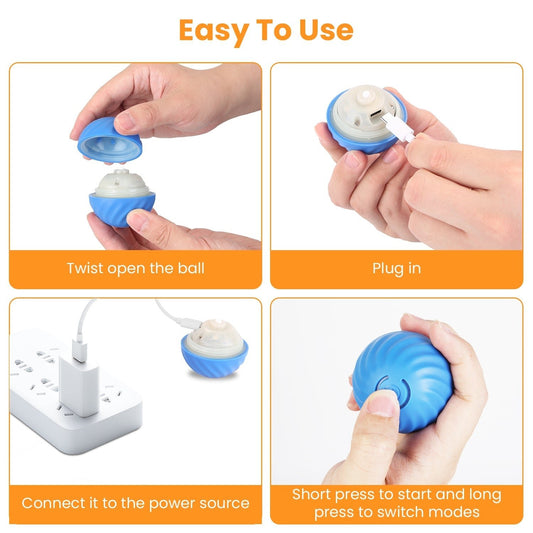 Easy To Use

Twist open the ball

Plug in

Connect it to the power source

Short press to start and long press to switch modes