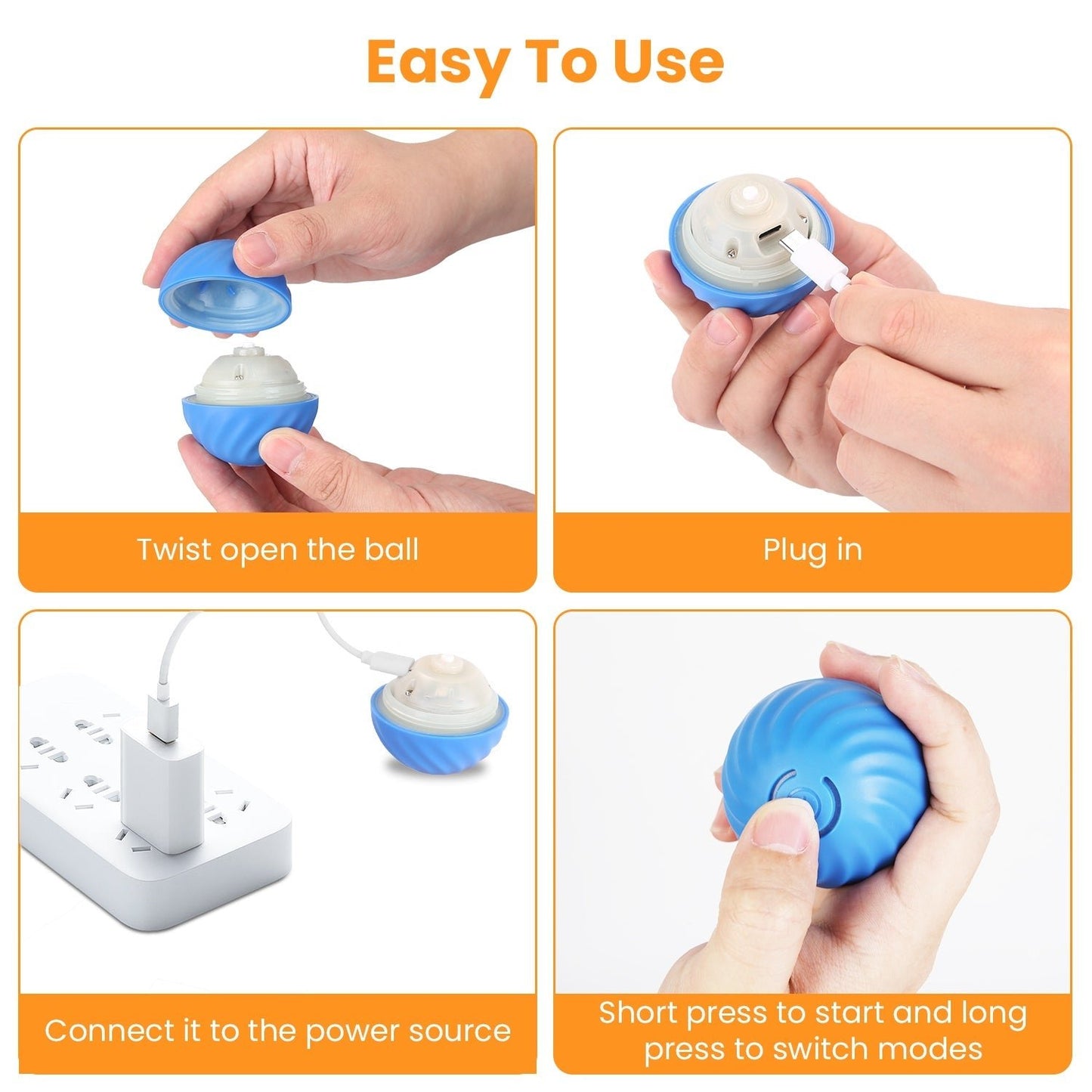 Easy To Use

Twist open the ball

Plug in

Connect it to the power source

Short press to start and long press to switch modes