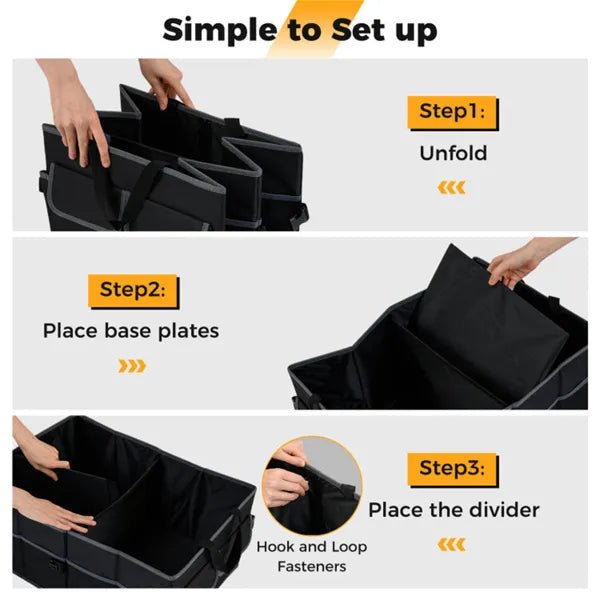 Simple to Set up

Step1:
Unfold

Step2:
Place base plates

Step3:
Place the divider

Hook and Loop Fasteners